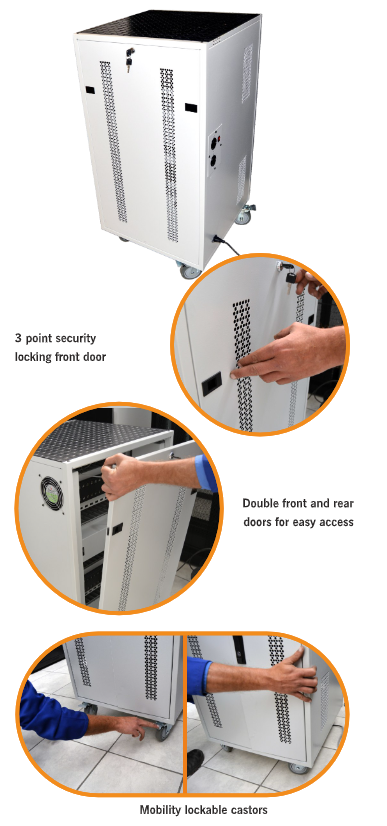 3 point security locking front door

Double front and rear doors for easy access

Mobility lockable castors